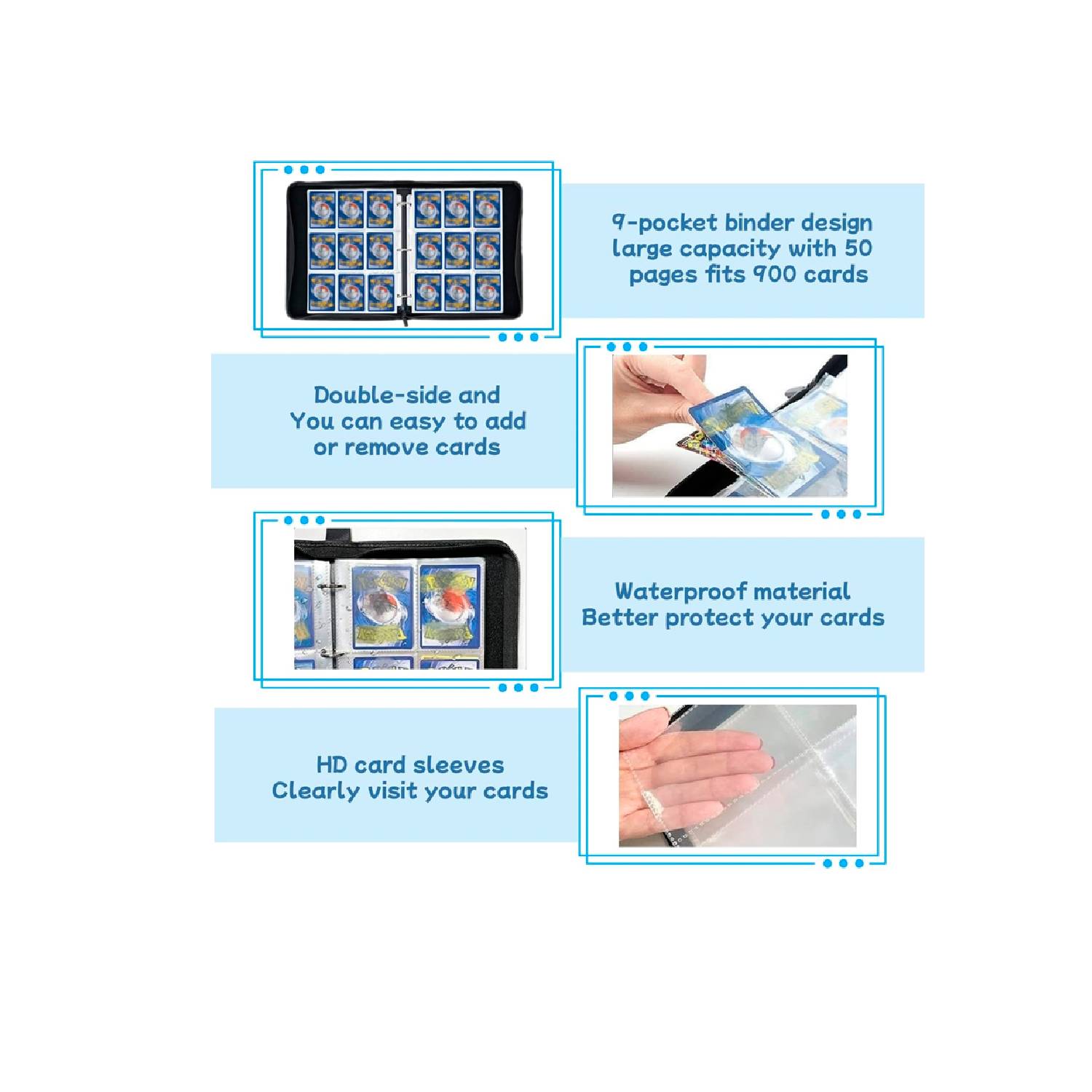 9-pocket binder design large capacity with 50 pages fits 900 cards

Double-side and You can easy to add or remove cards

Waterproof material Better protect your cards

HD card sleeves Clearly visit your cards